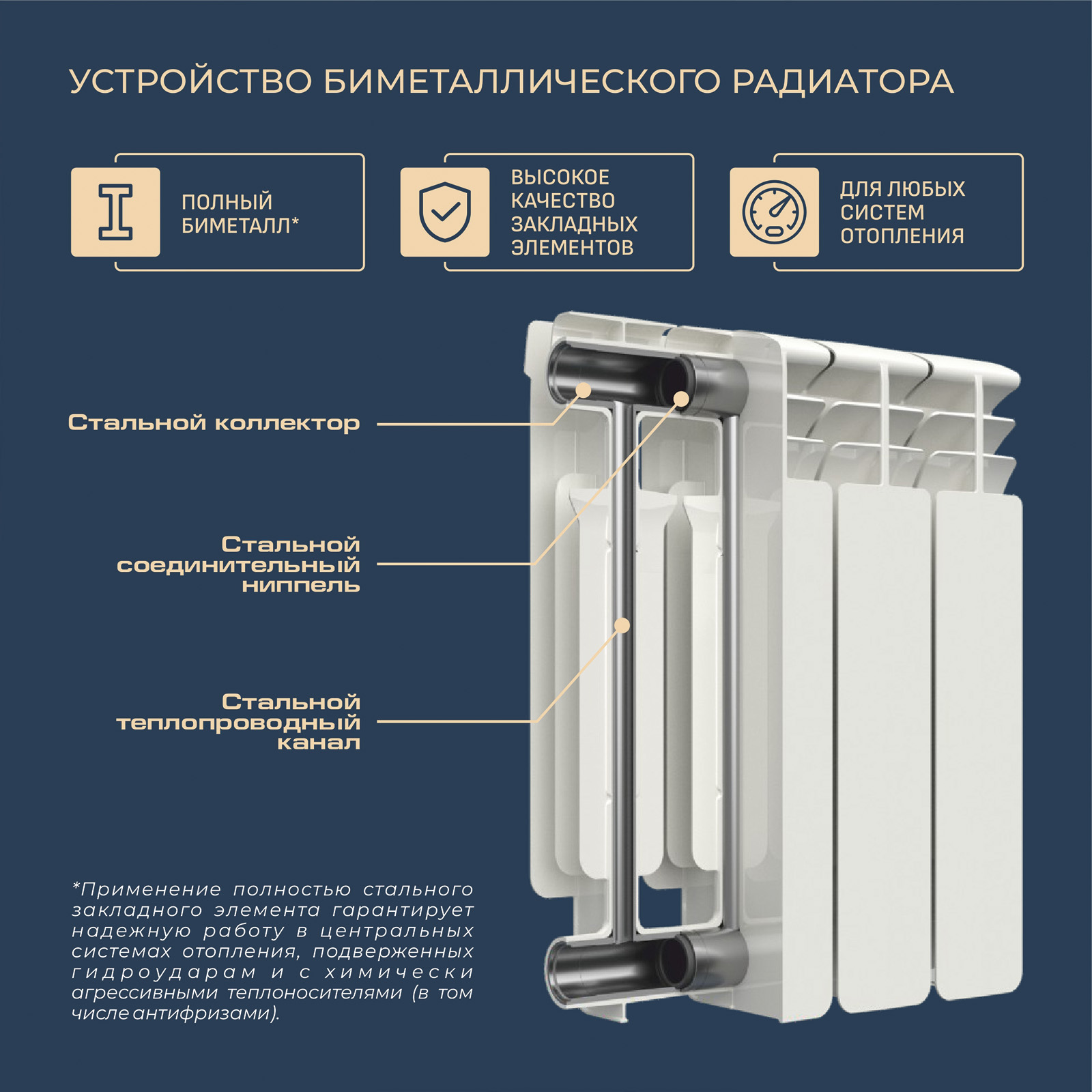 УСТРОЙСТВО БИМЕТАЛЛИЧЕСКОГО РАДИАТОРА

ПОЛНЫЙ БИМЕТАЛЛ*

ВЫСОКОЕ КАЧЕСТВО ЗАКЛАДНЫХ ЭЛЕМЕНТОВ

ДЛЯ ЛЮБЫХ СИСТЕМ ОТОПЛЕНИЯ

Стальной коллектор

Стальной соединительный ниппель

Стальной теплопроводный канал

*Применение полностью стального закладного элемента гарантирует надежную работу в центральных системах отопления, подверженных гидроударам и с химически агрессивными теплоносителями (в том числе антифризами).