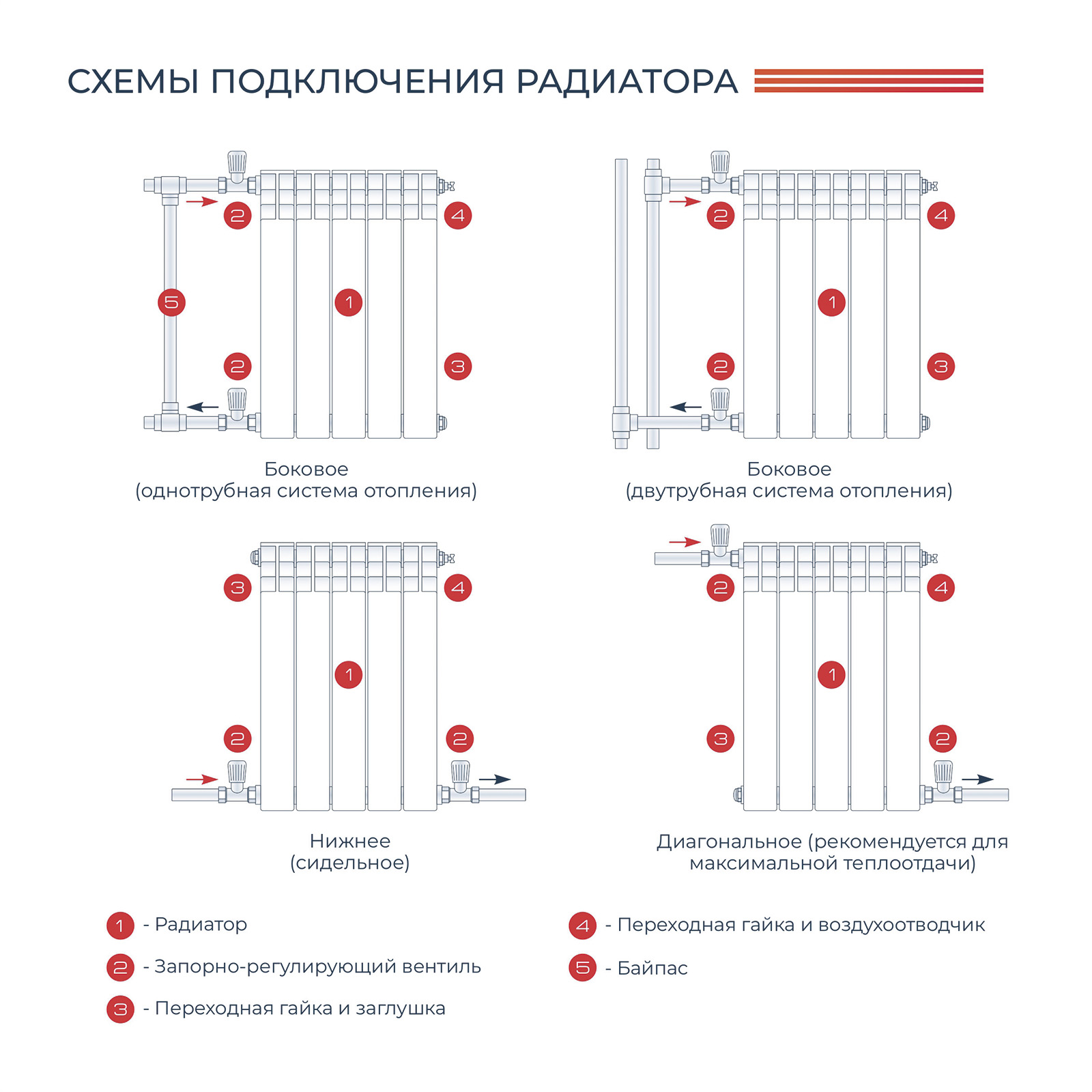 СХЕМЫ ПОДКЛЮЧЕНИЯ РАДИАТОРА

2
4
5
1
2
3

Боковое
(однотрубная система отопления)

2
4
1
2
3

Боковое
(двутрубная система отопления)

3
4
1
2
2

Нижнее
(сидельное)

2
4
1
3
2

Диагональное (рекомендуется для максимальной теплоотдачи)

1 - Радиатор

2 - Запорно-регулирующий вентиль

3 - Переходная гайка и заглушка

4 - Переходная гайка и воздухоотводчик

5 - Байпас